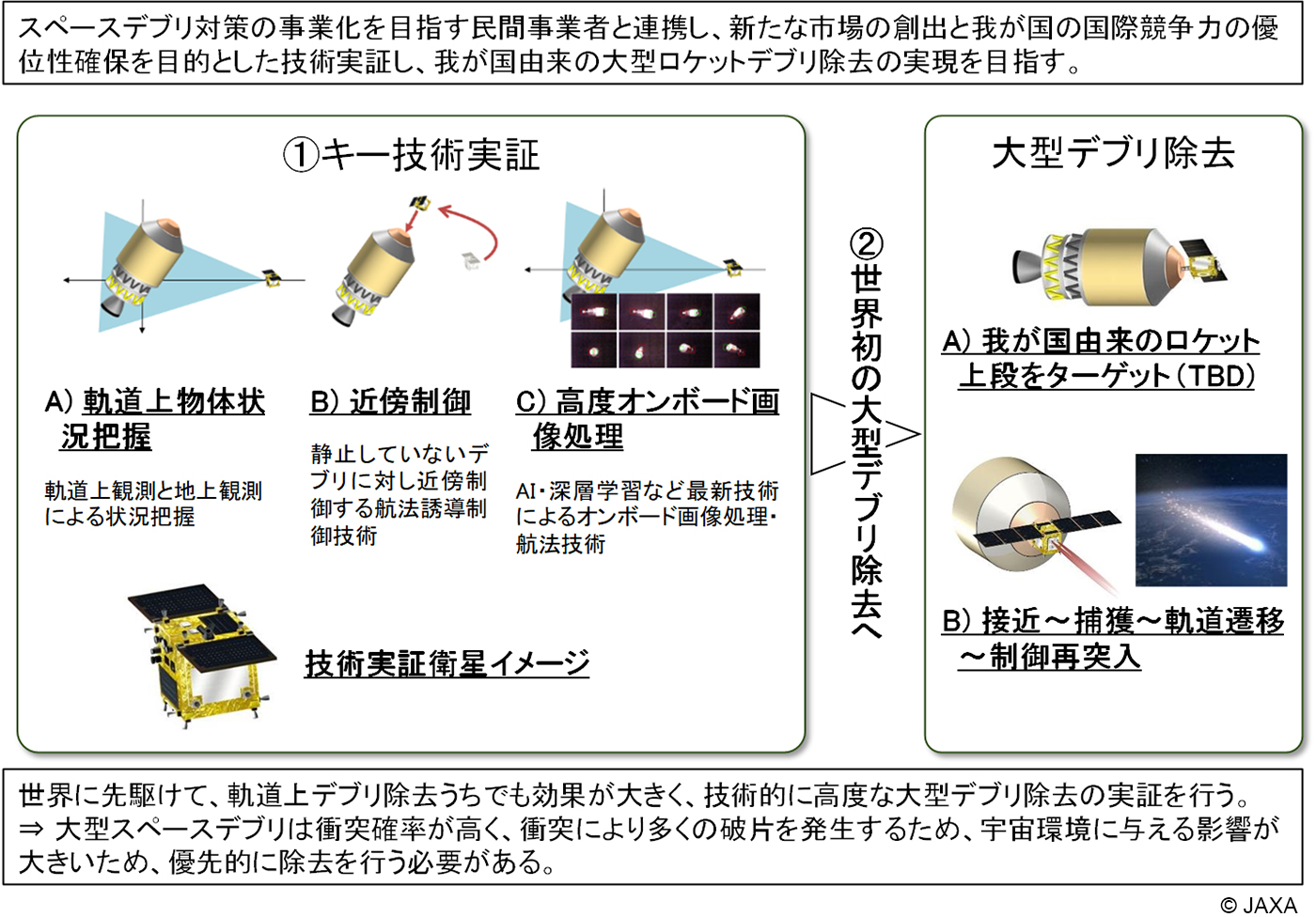 スペースデブリ対策の事業化を目指す民間事業者と連携し、新たな市場の創出と我が国の国際競争力の優位性確保を目的とした技術実証し、我が国由来の大型ロケットデブリ除去の実現を目指す。

①キー技術実証

A) 軌道上物体状況把握

軌道上観測と地上観測による状況把握

B) 近傍制御

静止していないデブリに対し近傍制御する航法誘導制御技術

C) 高度オンボード画像処理

AI・深層学習など最新技術によるオンボード画像処理・航法技術

技術実証衛星イメージ

②世界初の大型デブリ除去へ

大型デブリ除去

A) 我が国由来のロケット上段をターゲット（TBD）

B) 接近～捕獲～軌道遷移～制御再突入

世界に先駆けて、軌道上デブリ除去うちでも効果が大きく、技術的に高度な大型デブリ除去の実証を行う。
⇒ 大型スペースデブリは衝突確率が高く、衝突により多くの破片を発生するため、宇宙環境に与える影響が大きいため、優先的に除去を行う必要がある。

© JAXA